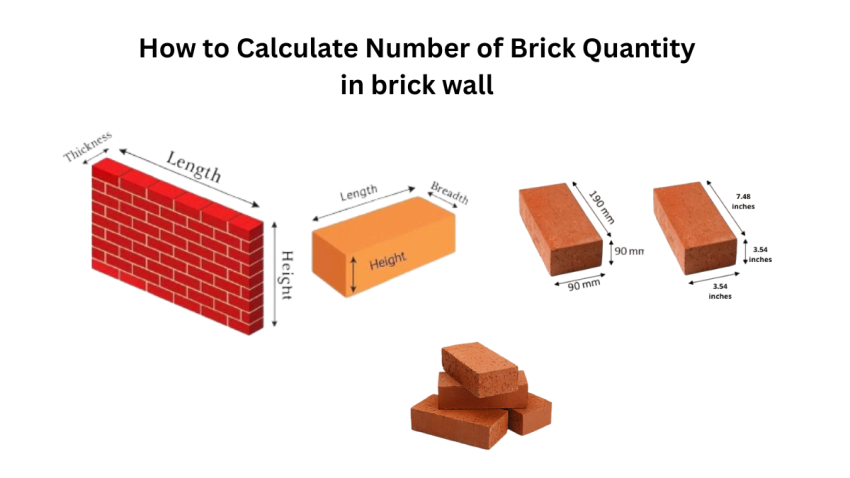 How to Calculate Number of Brick Quantity in brick wall

Thickness
Length
Height

Length
Breadth
Height

190 mm
90 mm
90 mm

7.48 inches
3.54 inches
3.54 inches