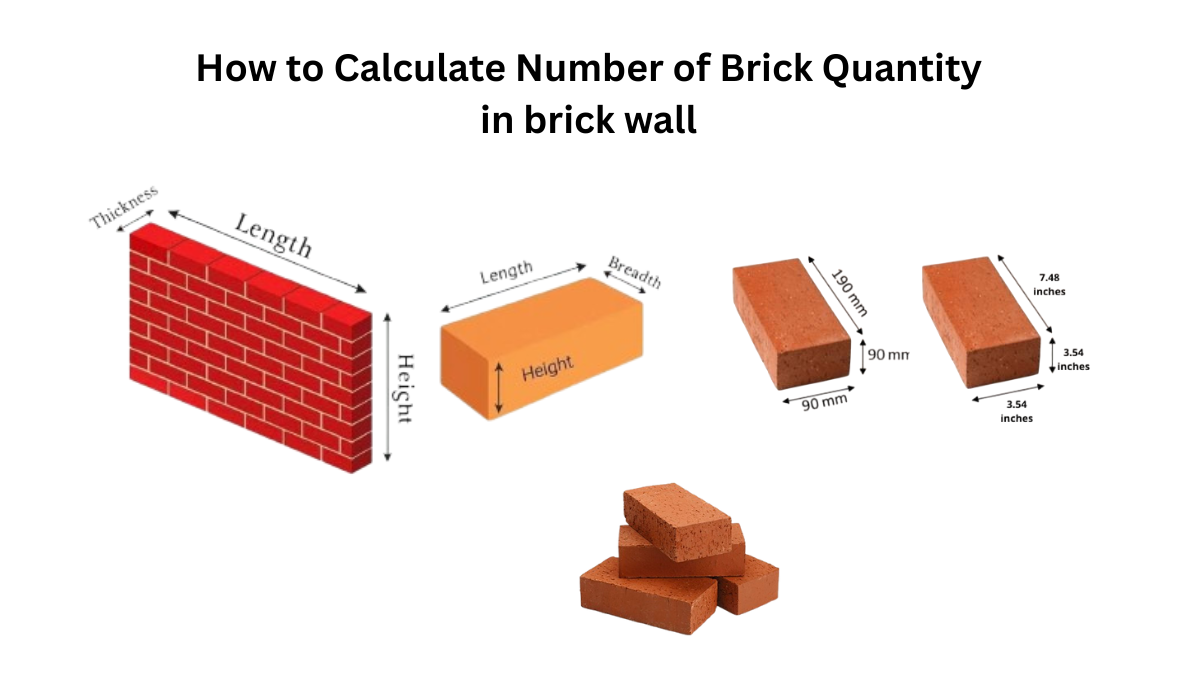 How to Calculate Number of Brick Quantity in brick wall

Thickness

Length

Height

Length

Breadth

Height

190 mm

90 mm

90 mm

7.48 inches

3.54 inches

3.54 inches