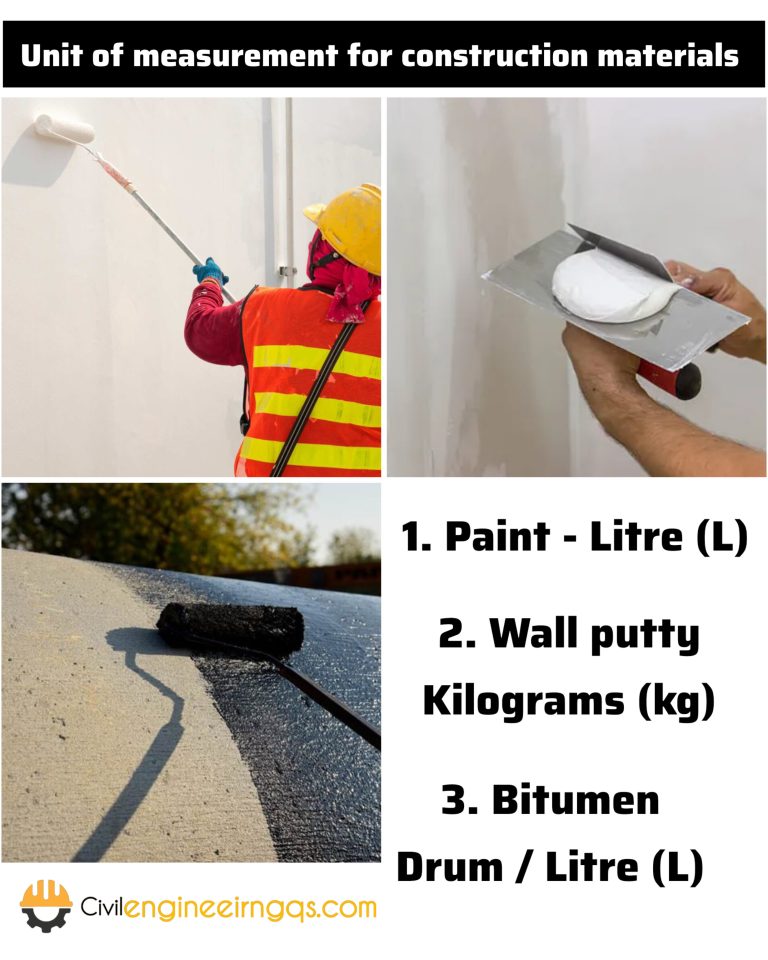 Unit of measurement for construction materials

1. Paint - Litre (L)

2. Wall putty
Kilograms (kg)

3. Bitumen
Drum / Litre (L)

Civilengineeirngqs.com