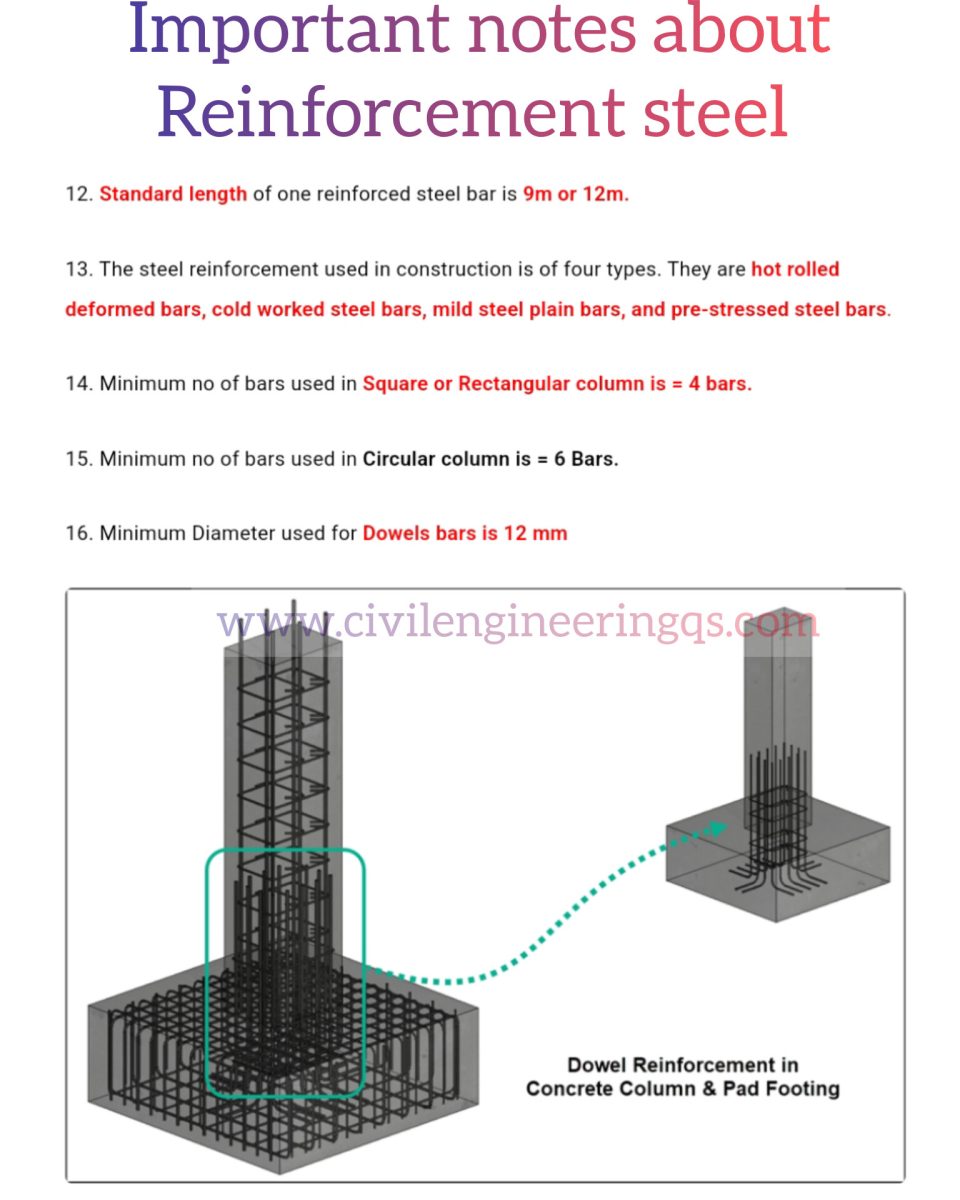 Important notes about Reinforcement steel

12. Standard length of one reinforced steel bar is 9m or 12m.

13. The steel reinforcement used in construction is of four types. They are hot rolled deformed bars, cold worked steel bars, mild steel plain bars, and pre-stressed steel bars.

14. Minimum no of bars used in Square or Rectangular column is = 4 bars.

15. Minimum no of bars used in Circular column is = 6 Bars.

16. Minimum Diameter used for Dowels bars is 12 mm

www.civilengineeringqs.com

Dowel Reinforcement in Concrete Column & Pad Footing