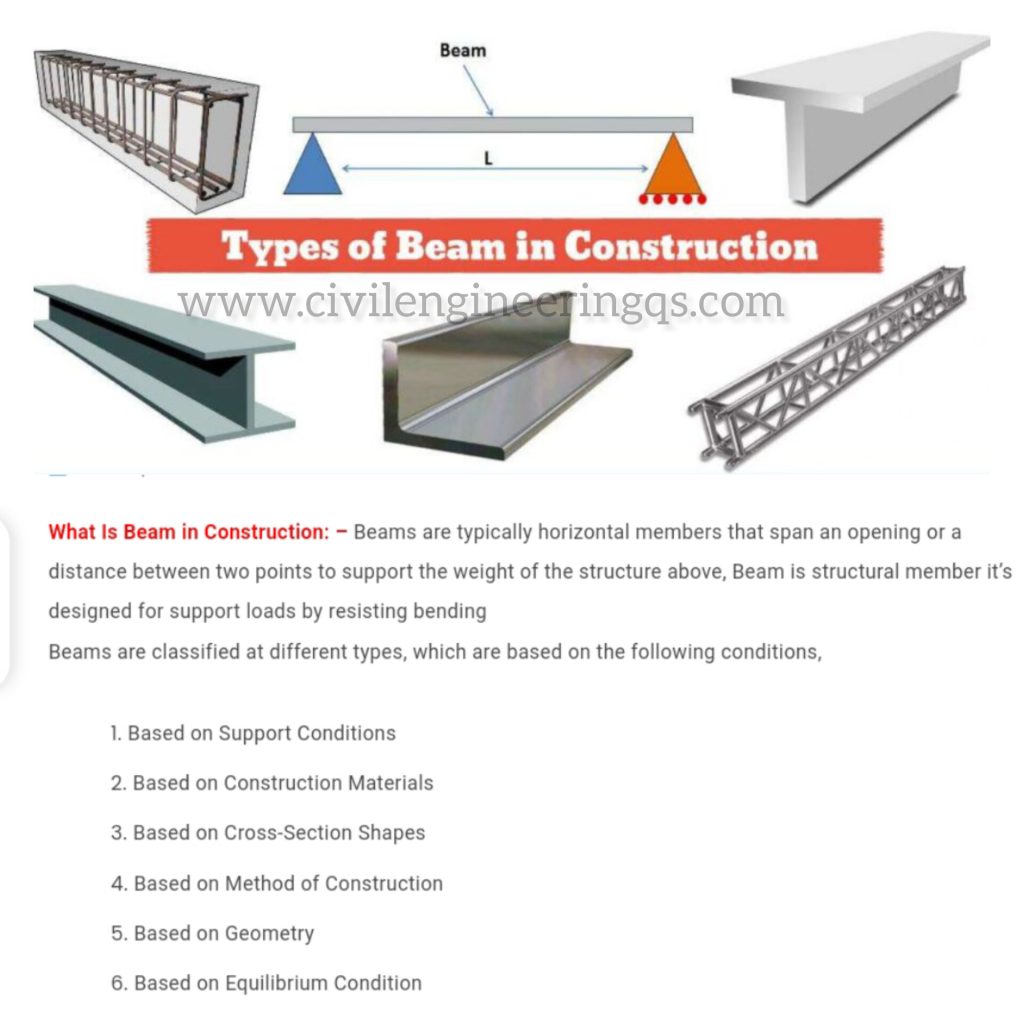 Beam

L

Types of Beam in Construction

www.civilengineeringqs.com

What Is Beam in Construction: – Beams are typically horizontal members that span an opening or a distance between two points to support the weight of the structure above, Beam is structural member it's designed for support loads by resisting bending

Beams are classified at different types, which are based on the following conditions,

1. Based on Support Conditions
2. Based on Construction Materials
3. Based on Cross-Section Shapes
4. Based on Method of Construction
5. Based on Geometry
6. Based on Equilibrium Condition