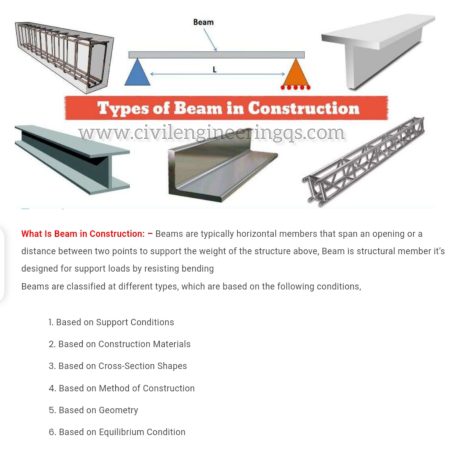 Beam

L

Types of Beam in Construction

www.civilengineeringqs.com

What Is Beam in Construction: – Beams are typically horizontal members that span an opening or a distance between two points to support the weight of the structure above, Beam is structural member it's designed for support loads by resisting bending

Beams are classified at different types, which are based on the following conditions,

1. Based on Support Conditions
2. Based on Construction Materials
3. Based on Cross-Section Shapes
4. Based on Method of Construction
5. Based on Geometry
6. Based on Equilibrium Condition