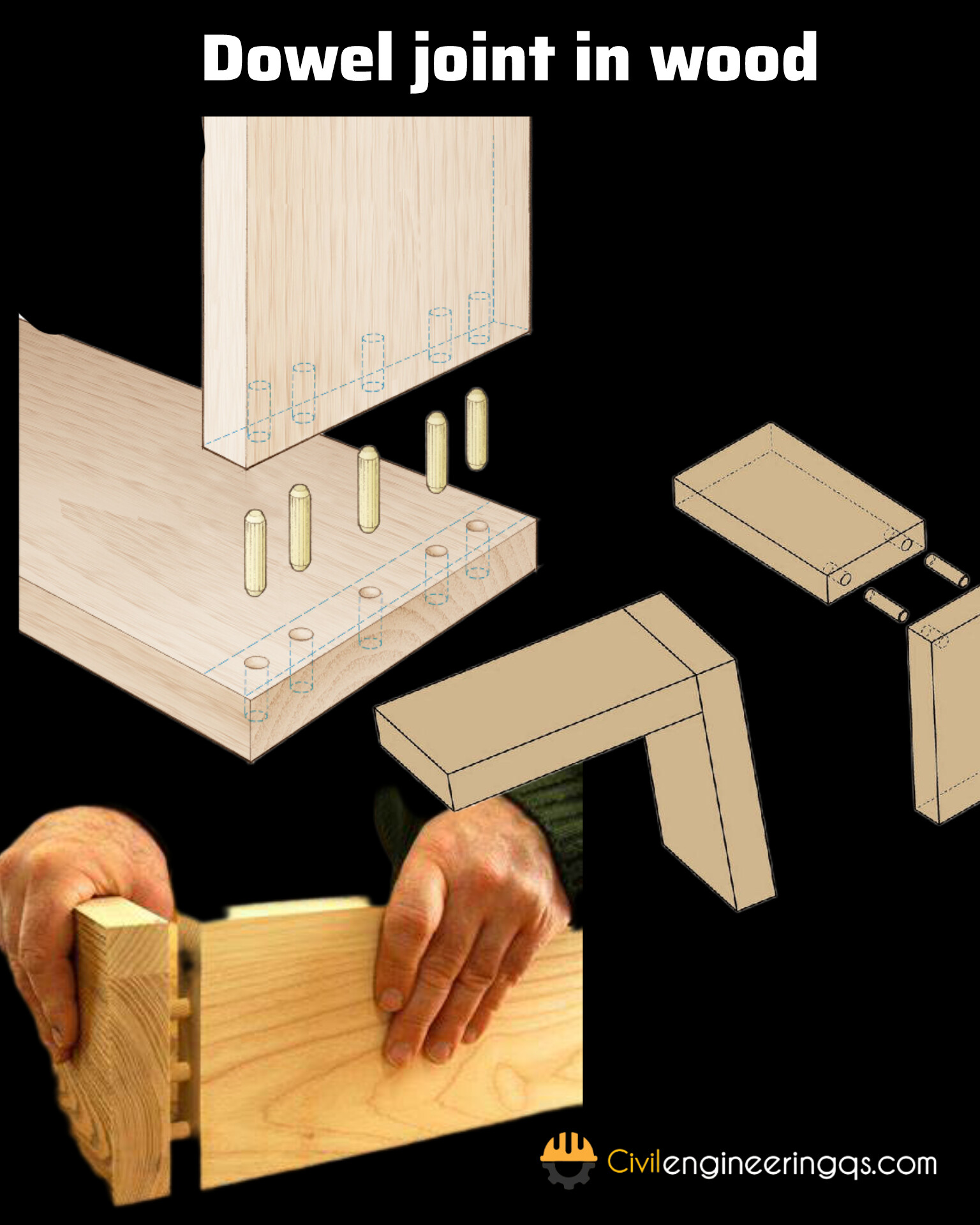 Dowel joint in wood

Civilengineeringqs.com