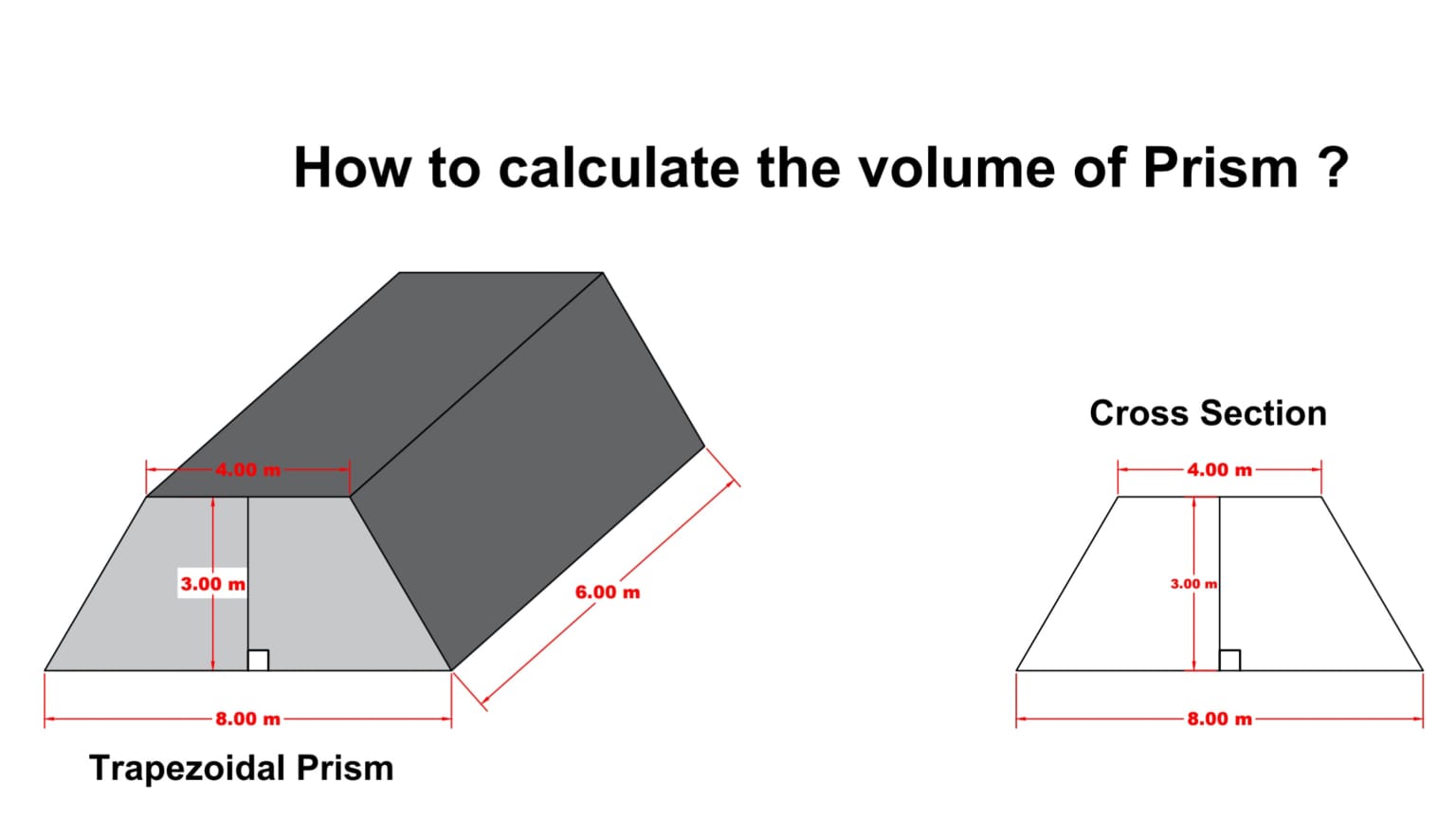 How to calculate the volume of Prism ?

4.00 m

3.00 m

6.00 m

8.00 m

Trapezoidal Prism

Cross Section

4.00 m

3.00 m

8.00 m