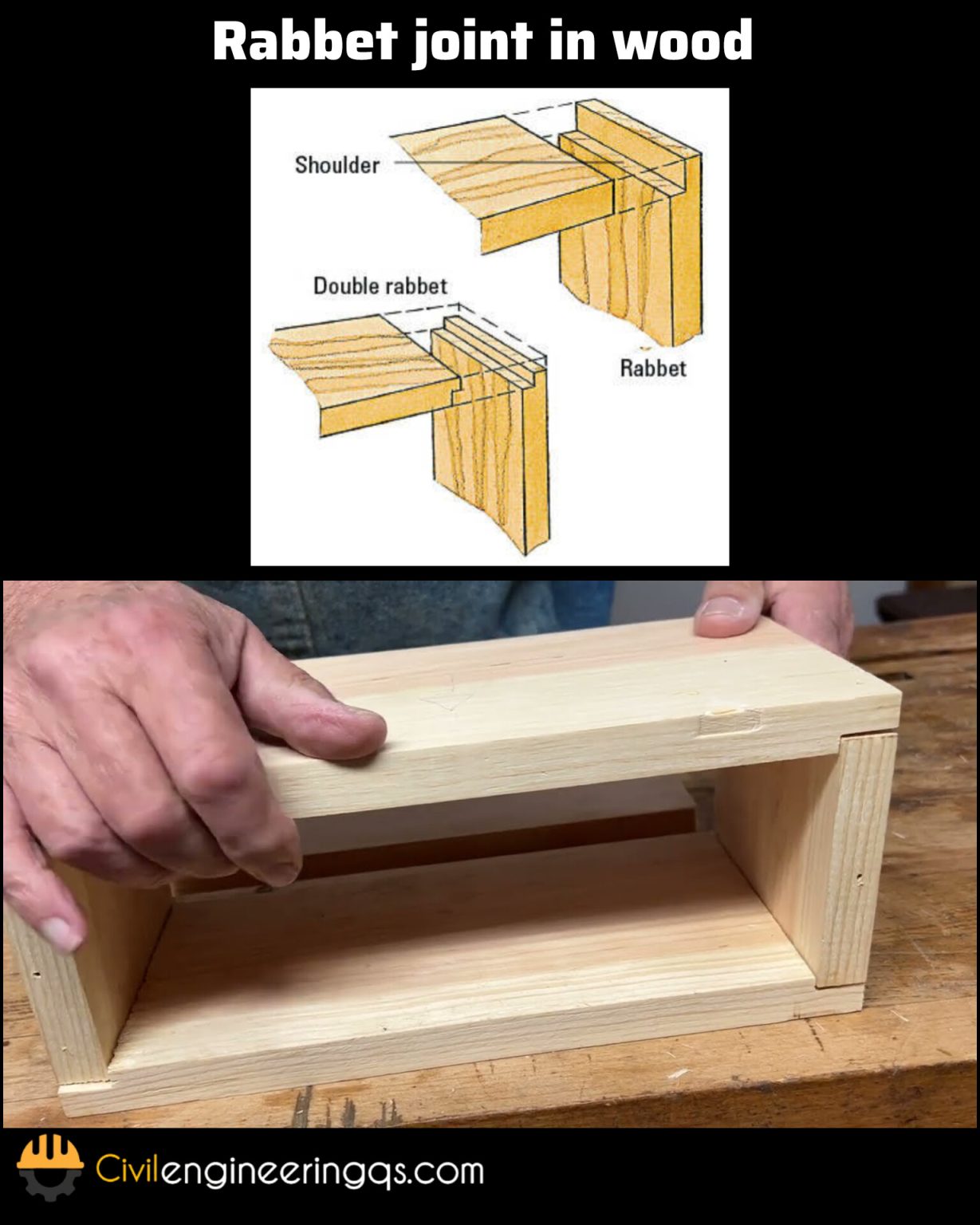 Rabbet joint in wood

Shoulder

Double rabbet

Rabbet

Civilengineeringqs.com